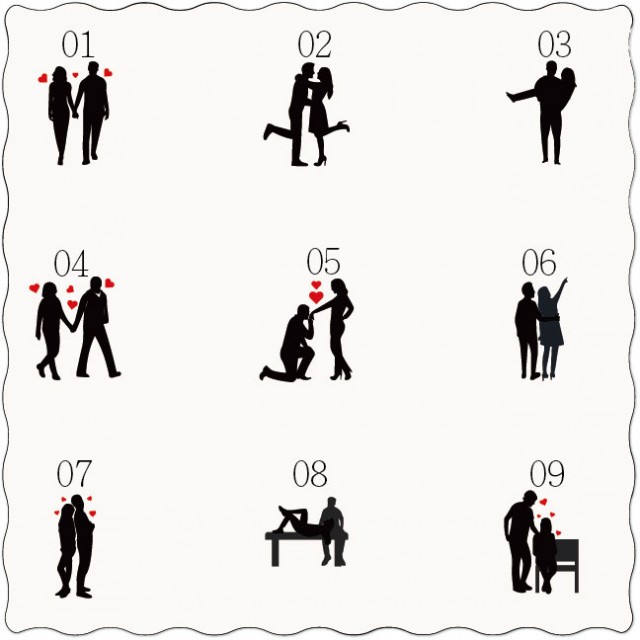 01

02

03

04

05

06

07

08

09